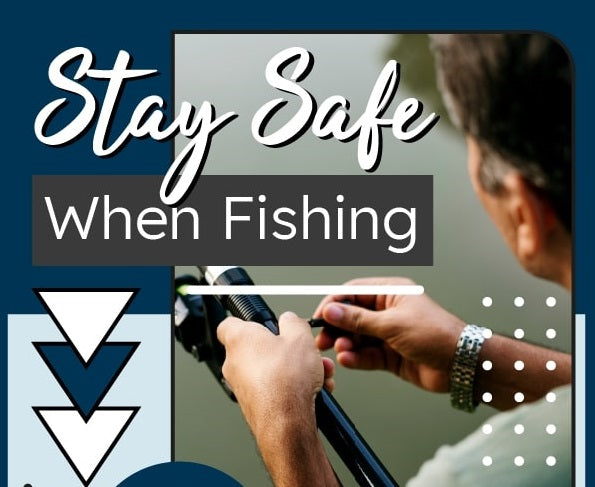 Stay Safe
When Fishing